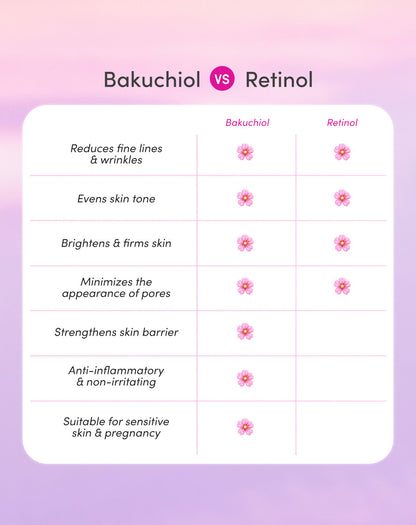 Bakuchiol VS Retinol

| | Bakuchiol | Retinol |
|---|---|---|
| Reduces fine lines & wrinkles | 🌸 | 🌸 |
| Evens skin tone | 🌸 | 🌸 |
| Brightens & firms skin | 🌸 | 🌸 |
| Minimizes the appearance of pores | 🌸 | 🌸 |
| Strengthens skin barrier | 🌸 | |
| Anti-inflammatory & non-irritating | 🌸 | |
| Suitable for sensitive skin & pregnancy | 🌸 | |